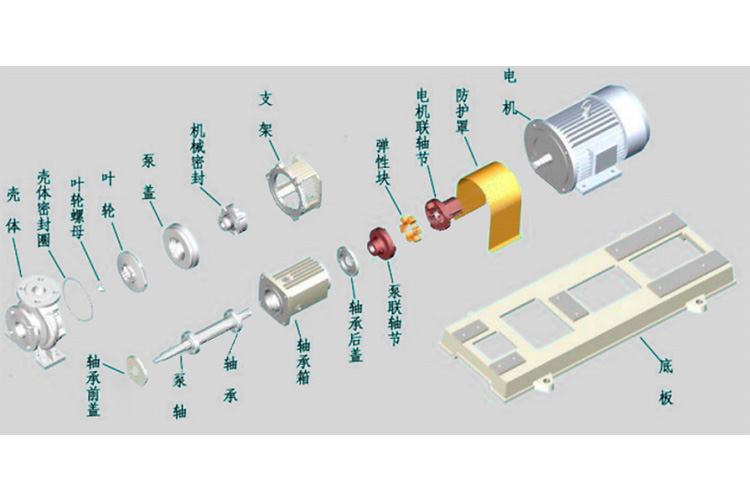 壳体
壳体密封圈
叶轮螺母
叶轮
泵盖
机械密封
支架
弹性块
电机联轴节
防护罩
电机
轴承前盖
泵轴
轴承
轴承箱
轴承后盖
泵联轴节
底板